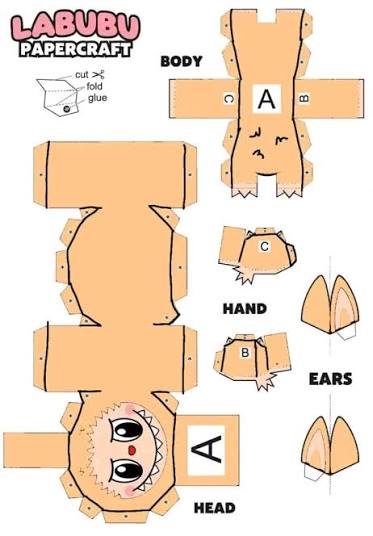 LABUBU
PAPERCRAFT

cut
fold
glue

BODY

C
A
B

C

HAND

B

EARS

A

HEAD